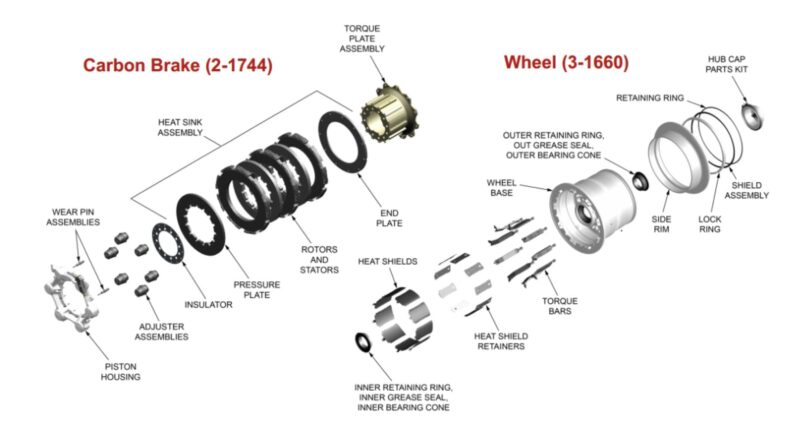 Carbon Brake (2-1744)

TORQUE PLATE ASSEMBLY

HEAT SINK ASSEMBLY

WEAR PIN ASSEMBLIES

END PLATE

ROTORS AND STATORS

PRESSURE PLATE

INSULATOR

ADJUSTER ASSEMBLIES

PISTON HOUSING

Wheel (3-1660)

HUB CAP PARTS KIT

RETAINING RING

OUTER RETAINING RING, OUT GREASE SEAL, OUTER BEARING CONE

WHEEL BASE

SHIELD ASSEMBLY

SIDE RIM

LOCK RING

HEAT SHIELDS

TORQUE BARS

HEAT SHIELD RETAINERS

INNER RETAINING RING, INNER GREASE SEAL, INNER BEARING CONE